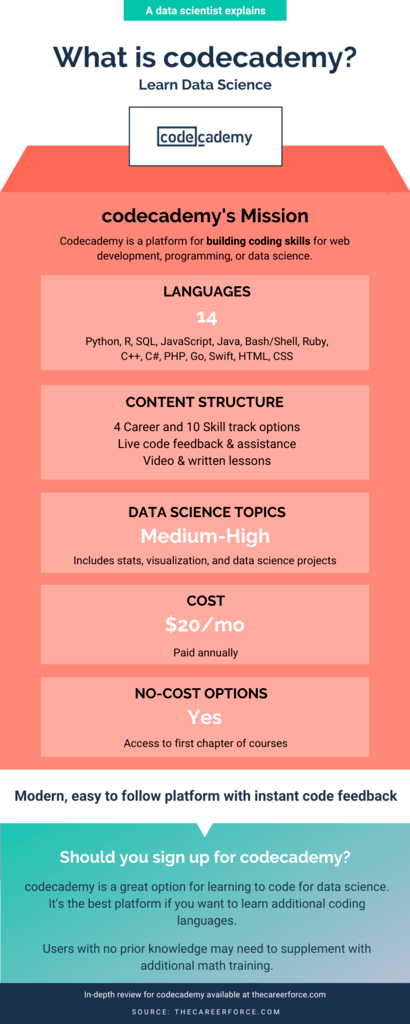 A data scientist explains

What is codecademy?

Learn Data Science

codecademy

codecademy's Mission

Codecademy is a platform for building coding skills for web development, programming, or data science.

LANGUAGES

14

Python, R, SQL, JavaScript, Java, Bash/Shell, Ruby, C++, C#, PHP, Go, Swift, HTML, CSS

CONTENT STRUCTURE

4 Career and 10 Skill track options
Live code feedback & assistance
Video & written lessons

DATA SCIENCE TOPICS

Medium-High

Includes stats, visualization, and data science projects

COST

$20/mo

Paid annually

NO-COST OPTIONS

Yes

Access to first chapter of courses

Modern, easy to follow platform with instant code feedback

Should you sign up for codecademy?

codecademy is a great option for learning to code for data science. It's the best platform if you want to learn additional coding languages.

Users with no prior knowledge may need to supplement with additional math training.

In-depth review for codecademy available at thecareerforce.com

SOURCE: THECAREERFORCE.COM